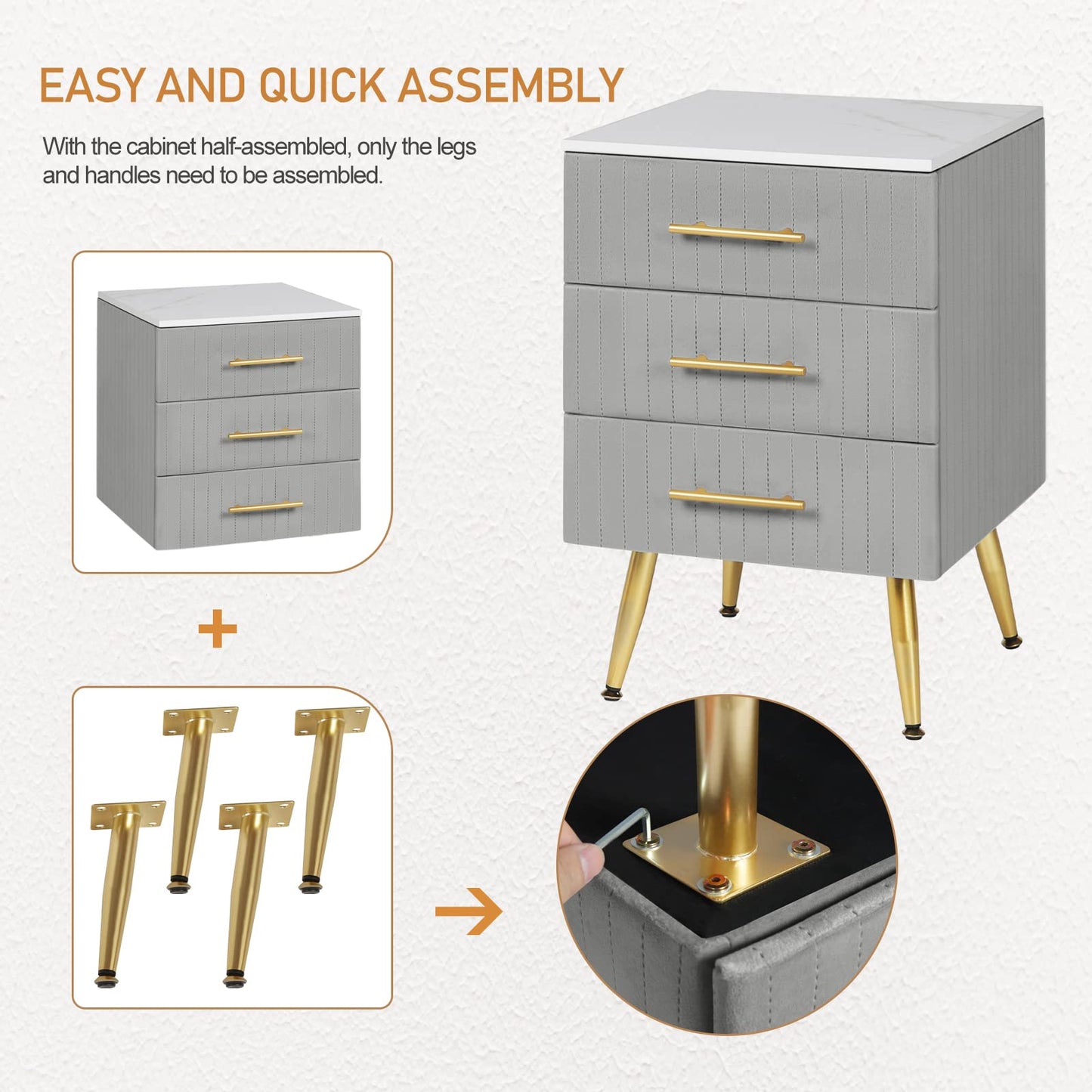 EASY AND QUICK ASSEMBLY

With the cabinet half-assembled, only the legs and handles need to be assembled.

+